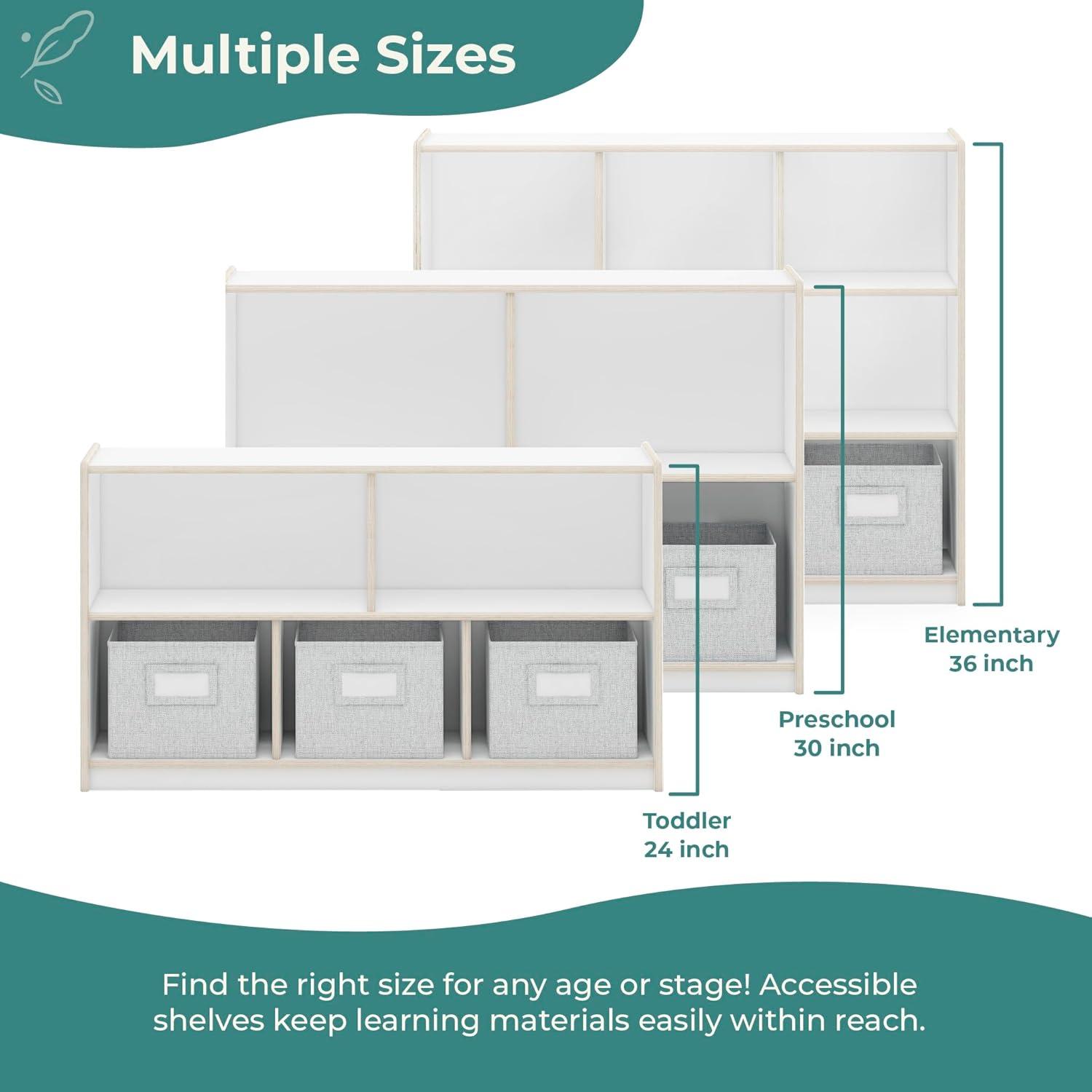 Multiple Sizes

Elementary
36 inch

Preschool
30 inch

Toddler
24 inch

Find the right size for any age or stage! Accessible shelves keep learning materials easily within reach.