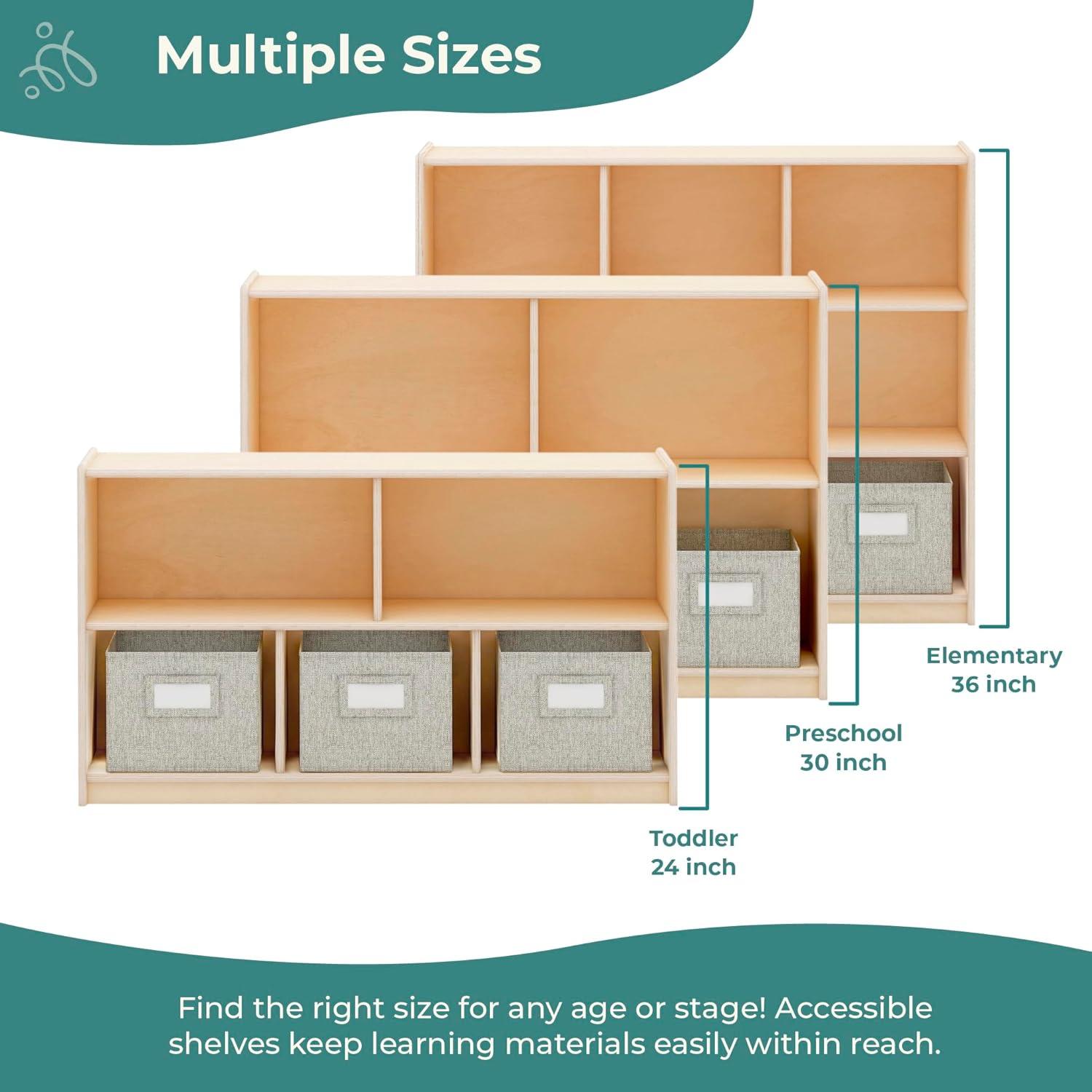 Multiple Sizes

Elementary
36 inch

Preschool
30 inch

Toddler
24 inch

Find the right size for any age or stage! Accessible shelves keep learning materials easily within reach.